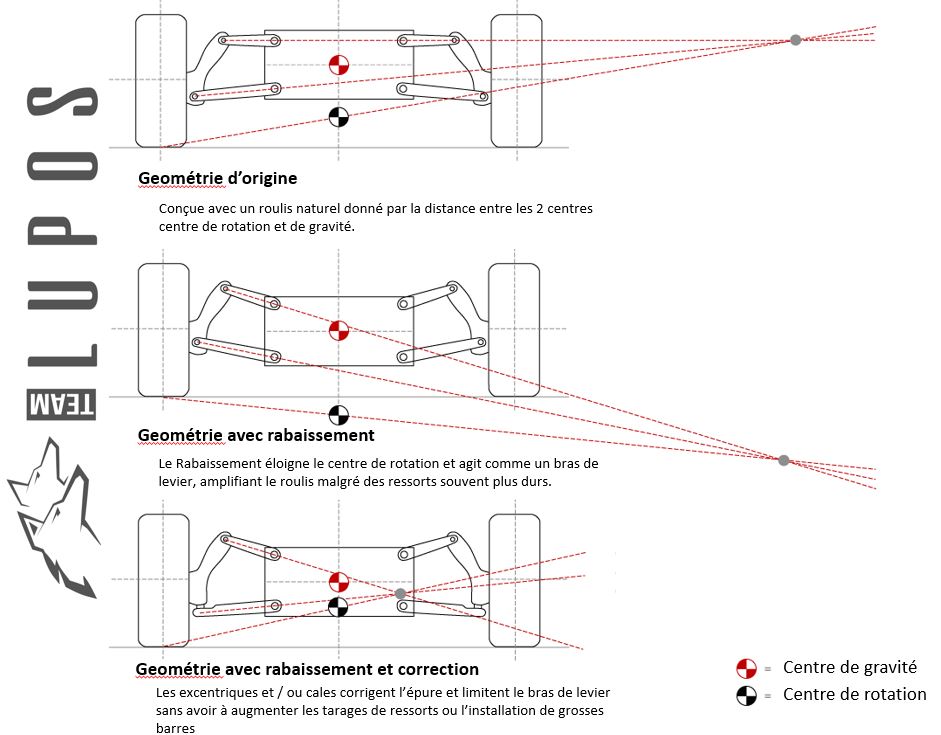 TEAM LUPOS

Geométrie d'origine

Conçue avec un roulis naturel donné par la distance entre les 2 centres centre de rotation et de gravité.

Geométrie avec rabaissement

Le Rabaissement éloigne le centre de rotation et agit comme un bras de levier, amplifiant le roulis malgré des ressorts souvent plus durs.

Geométrie avec rabaissement et correction

Les excentriques et / ou cales corrigent l'épure et limitent le bras de levier sans avoir à augmenter les tarages de ressorts ou l'installation de grosses barres

= Centre de gravité
= Centre de rotation